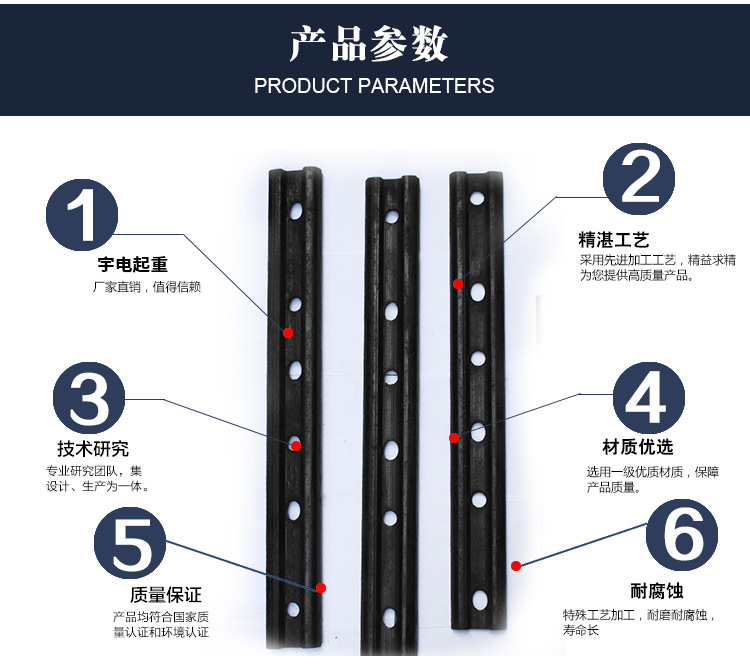 产品参数
PRODUCT PARAMETERS

1
宇电起重
厂家直销，值得信赖

2
精湛工艺
采用先进加工工艺，精益求精为您提供高质量产品。

3
技术研究
专业研究团队，集设计、生产为一体。

4
材质优选
选用一级优质材质，保障产品质量。

5
质量保证
产品均符合国家质量认证和环境认证

6
耐腐蚀
特殊工艺加工，耐磨耐腐蚀，寿命长