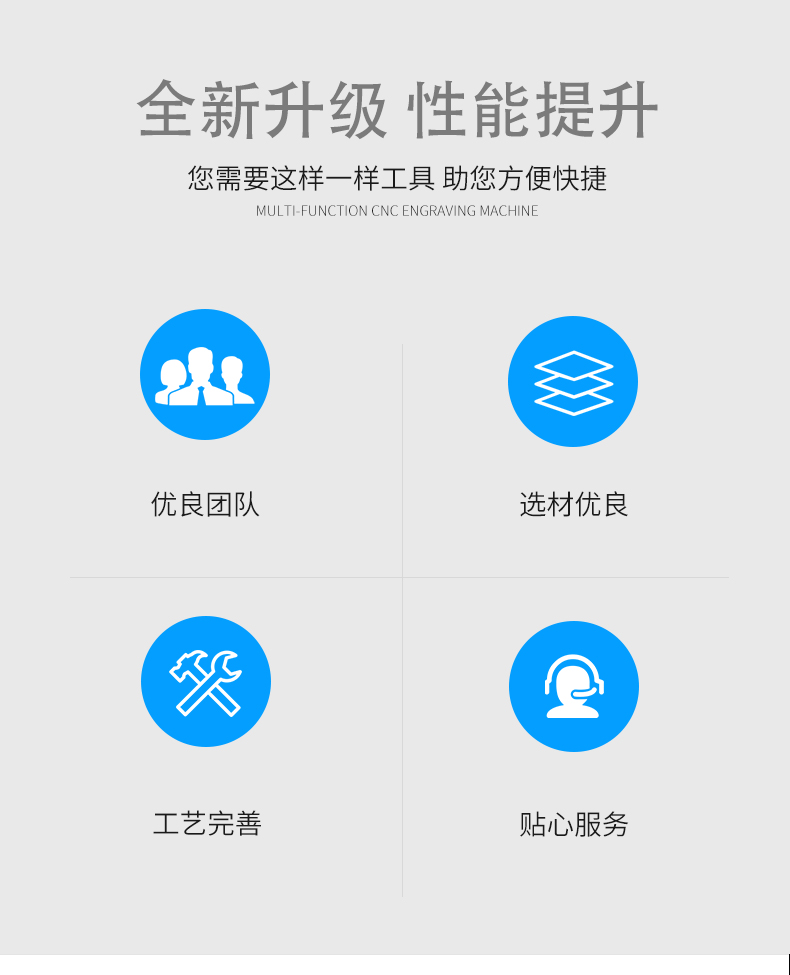 全新升级 性能提升

您需要这样一样工具 助您方便快捷

MULTI-FUNCTION CNC ENGRAVING MACHINE

优良团队

选材优良

工艺完善

贴心服务